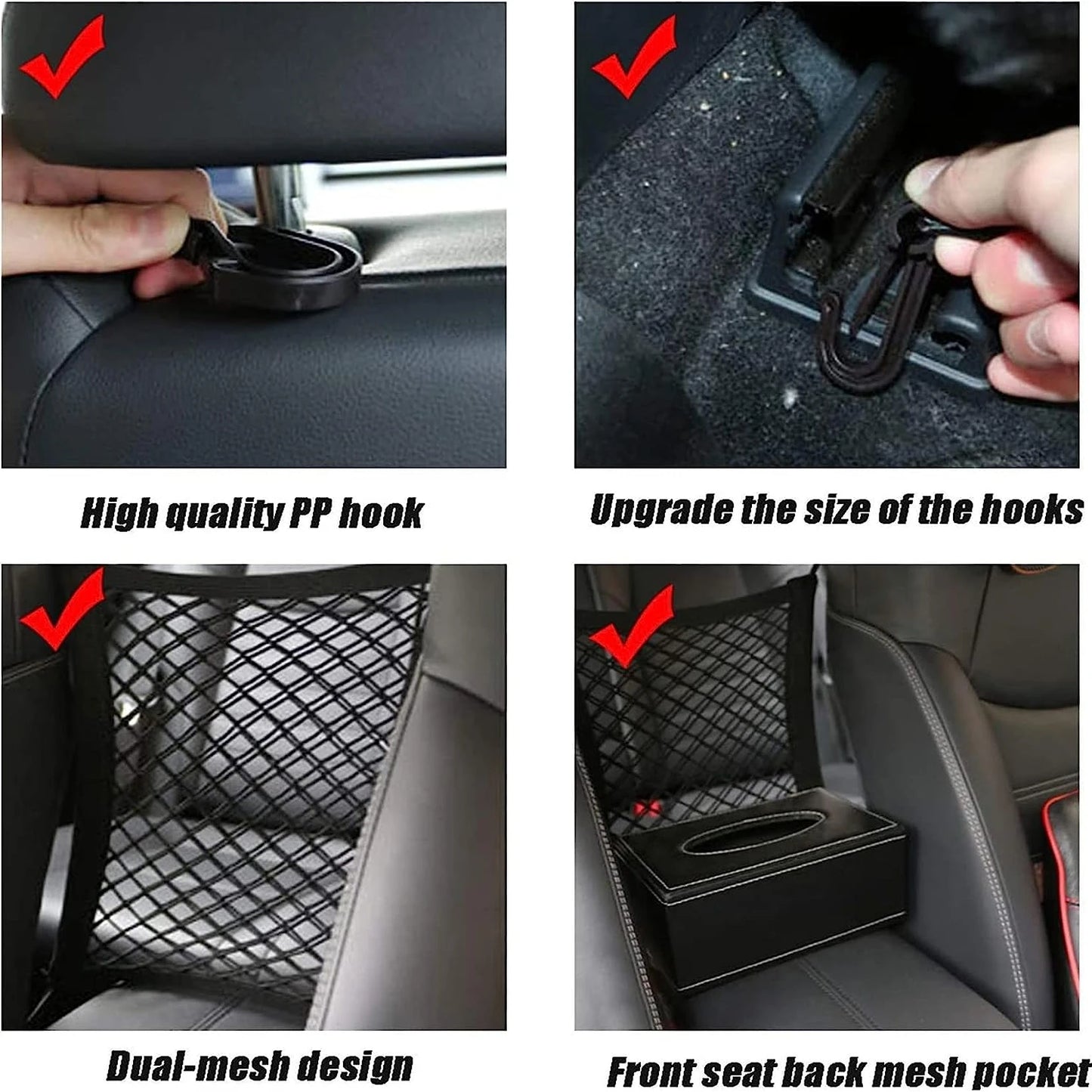 High quality PP hook

Upgrade the size of the hooks

Dual-mesh design

Front seat back mesh pocket